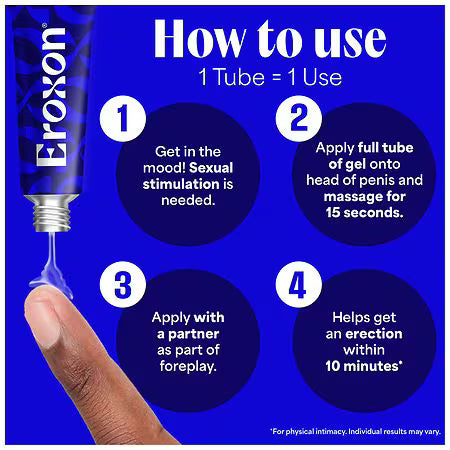 Eroxon®

How to use
1 Tube = 1 Use

1
Get in the mood! Sexual stimulation is needed.

2
Apply full tube of gel onto head of penis and massage for 15 seconds.

3
Apply with a partner as part of foreplay.

4
Helps get an erection within 10 minutes*

*For physical intimacy. Individual results may vary.